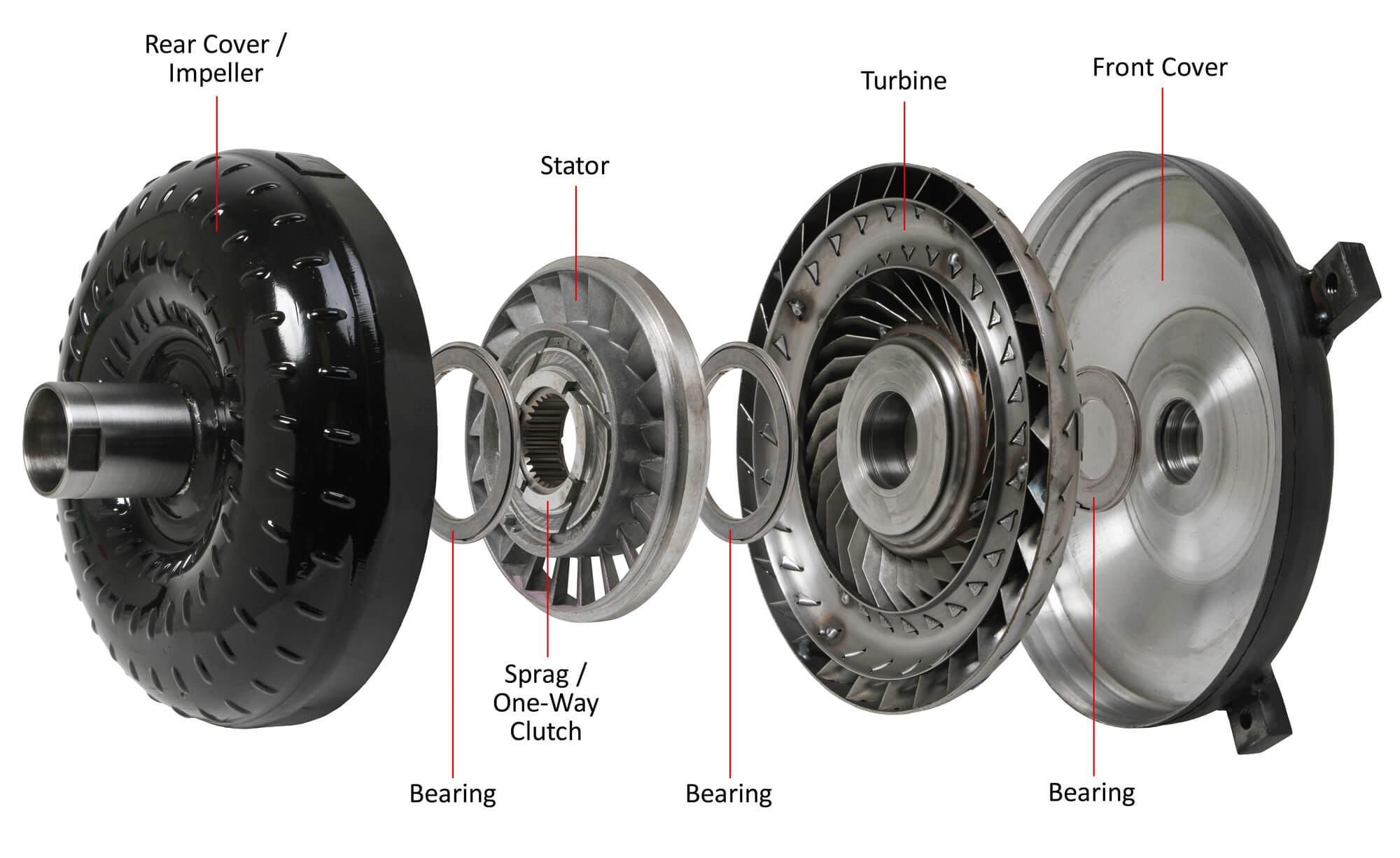 Rear Cover / Impeller

Stator

Turbine

Front Cover

Sprag / One-Way Clutch

Bearing

Bearing

Bearing